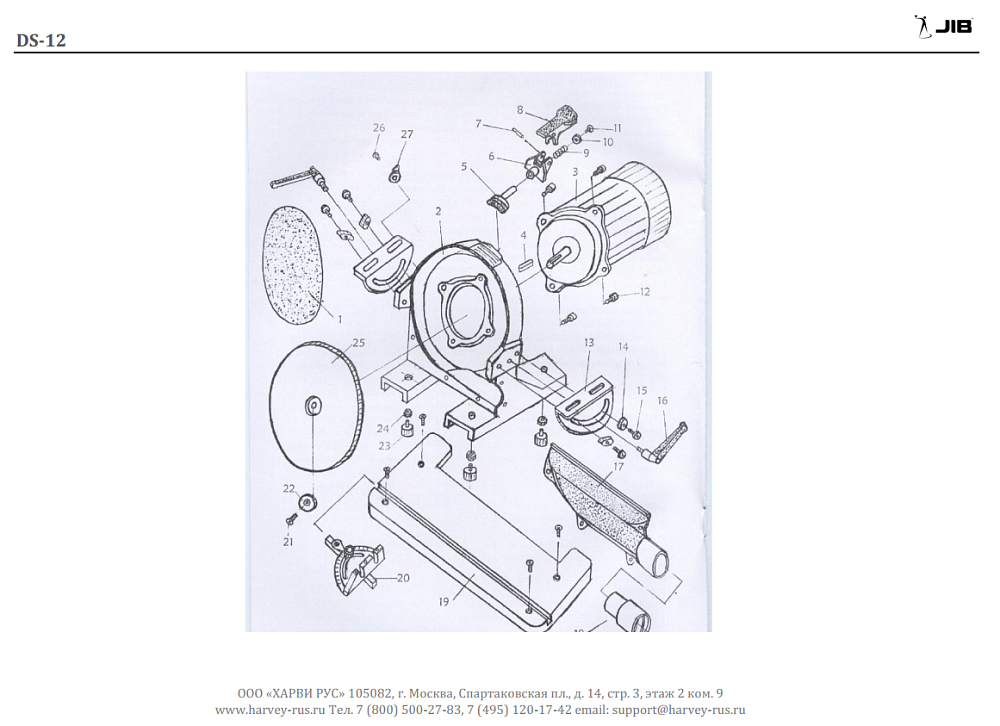 DS-12

JIB

26
27
8
7
11
10
9
6
5
3
2
4
12
1
25
13
14
15
16
24
23
17
22
21
20
19
18

ООО «ХАРВИ РУС» 105082, г. Москва, Спартаковская пл., д. 14, стр. 3, этаж 2 ком. 9
www.harvey-rus.ru Тел. 7 (800) 500-27-83, 7 (495) 120-17-42 email: support@harvey-rus.ru