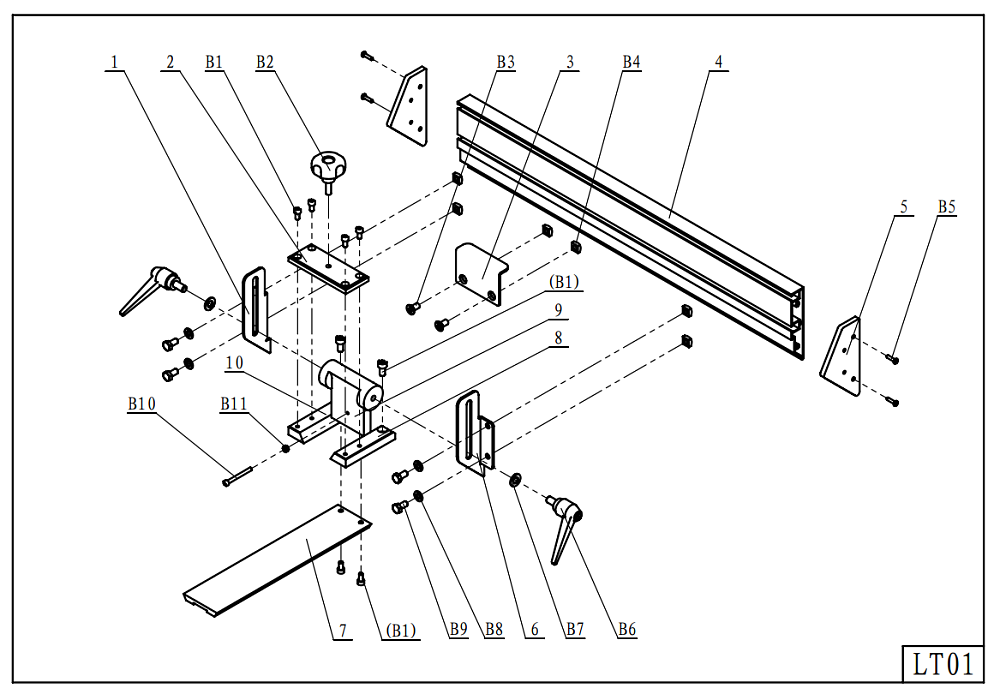 1
2
B1
B2
B3
3
B4
4
5
B5
(B1)
9
8
10
B10
B11
7
(B1)
B9
B8
6
B7
B6
LT01