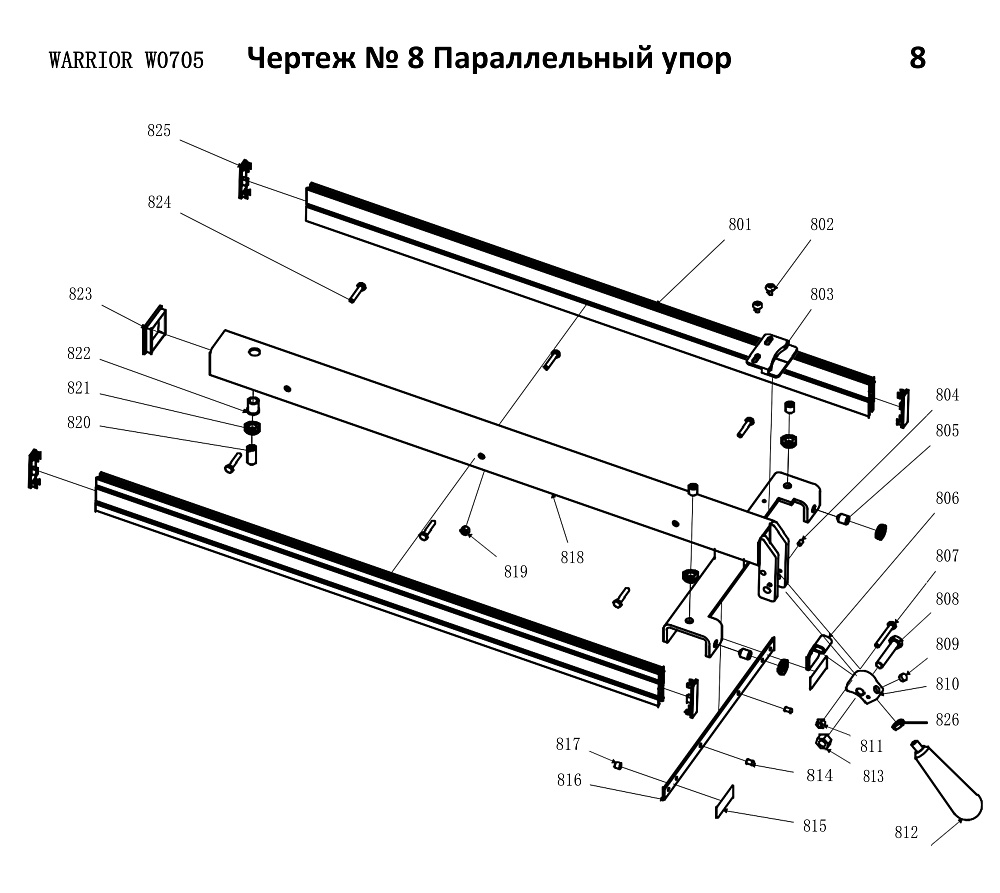 WARRIOR W0705 Чертеж № 8 Параллельный упор 8

825
824
801
802
803
823
822
821
820
804
805
806
819
818
807
808
809
810
826
811
813
814
817
816
815
812